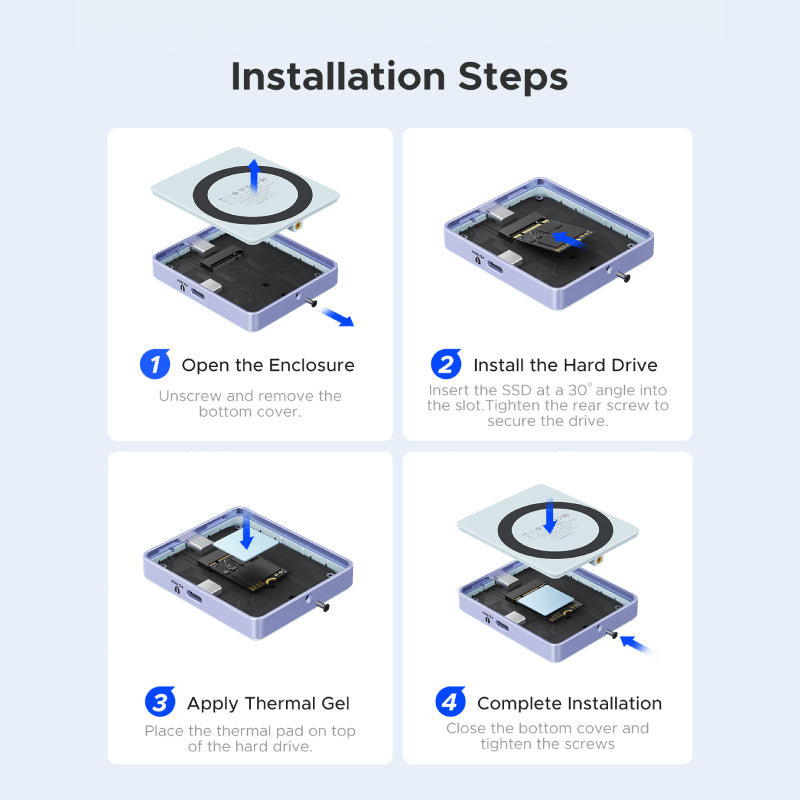 Installation Steps

1 Open the Enclosure

Unscrew and remove the bottom cover.

2 Install the Hard Drive

Insert the SSD at a 30° angle into the slot.Tighten the rear screw to secure the drive.

3 Apply Thermal Gel

Place the thermal pad on top of the hard drive.

4 Complete Installation

Close the bottom cover and tighten the screws