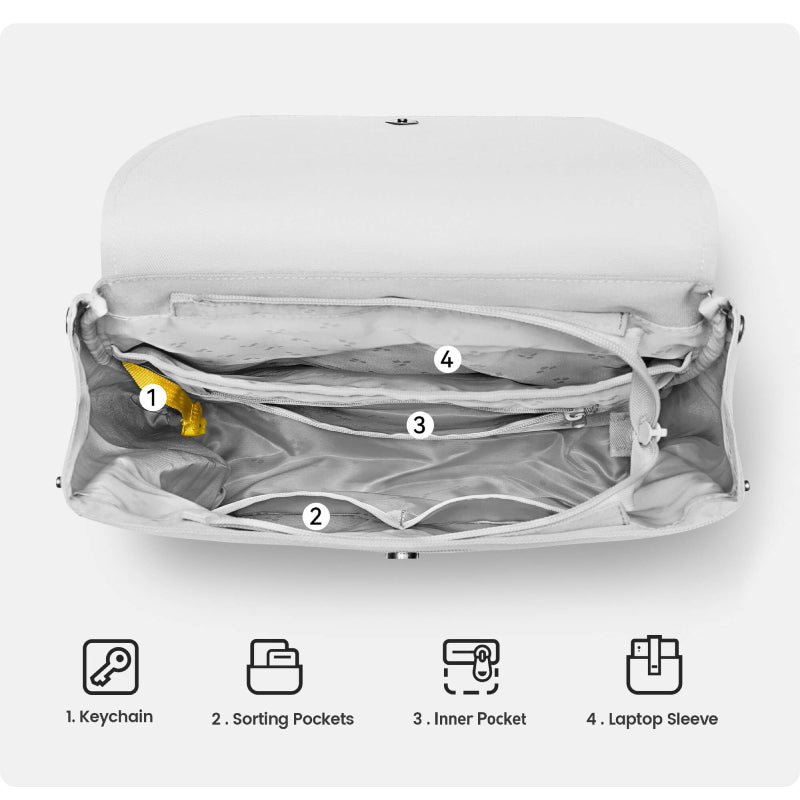 4
1
3
2

1. Keychain

2 . Sorting Pockets

3 . Inner Pocket

4 . Laptop Sleeve