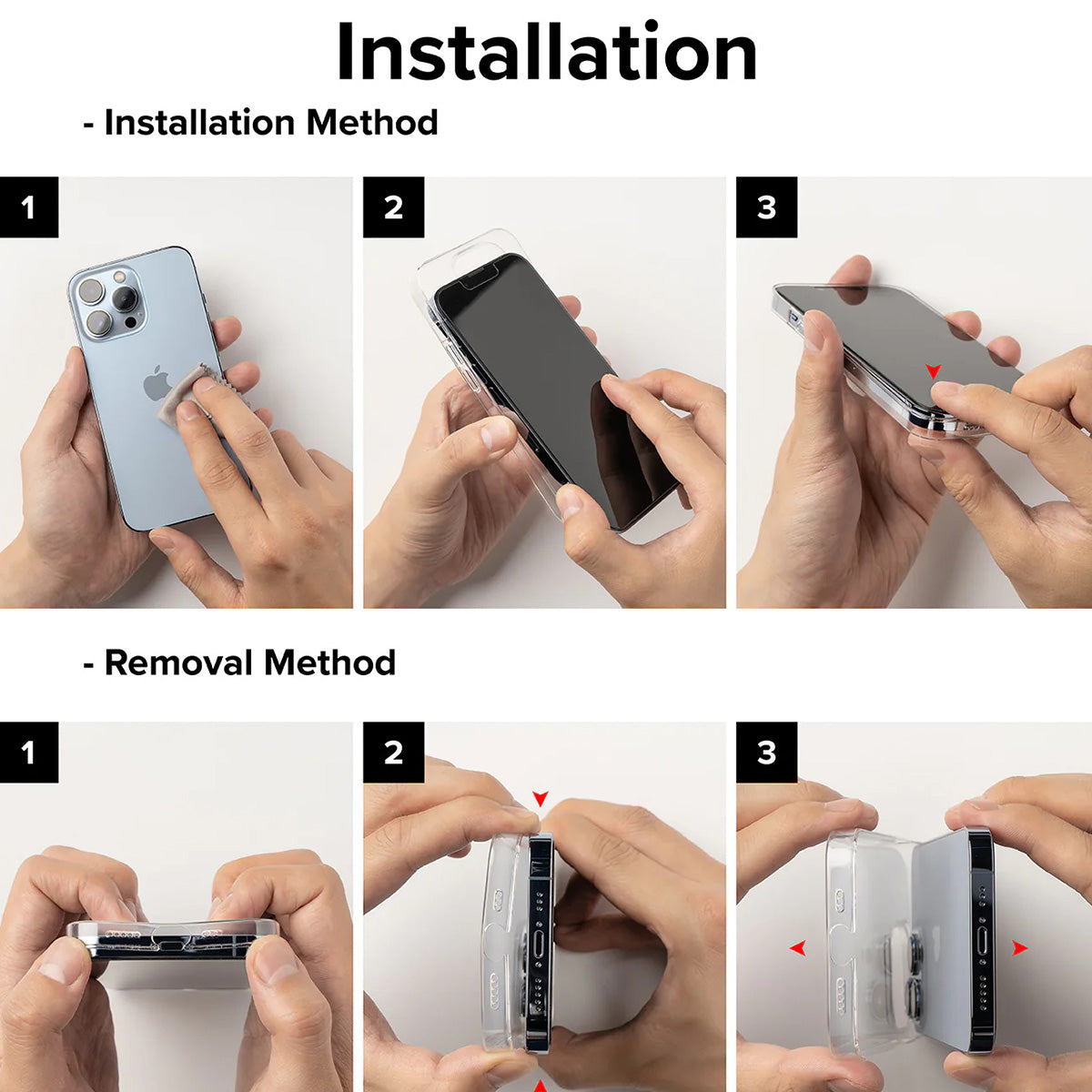 Installation

- Installation Method

1

2

3

- Removal Method

1

2

3