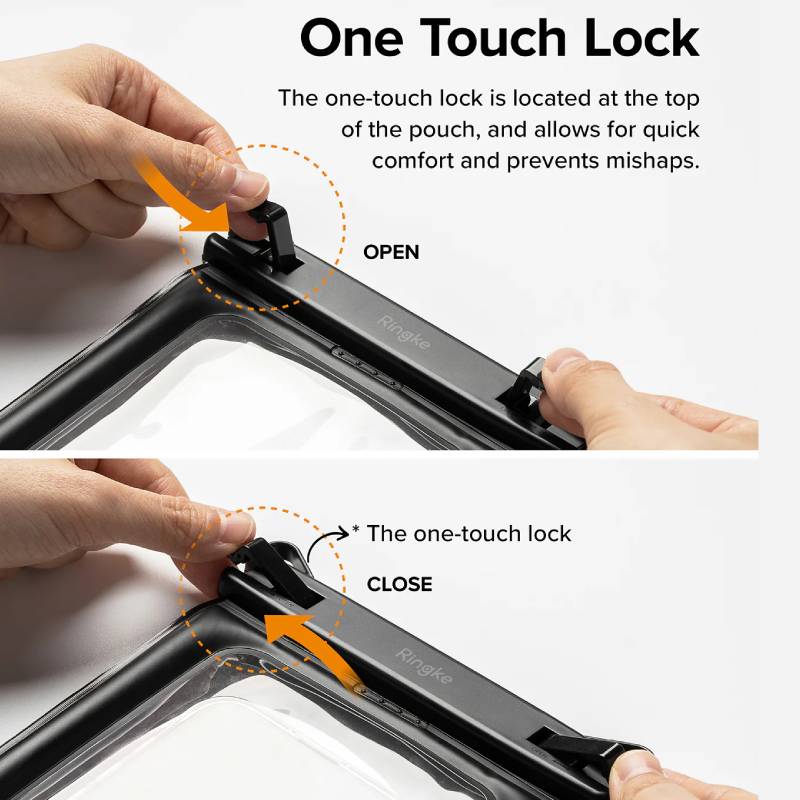 One Touch Lock

The one-touch lock is located at the top of the pouch, and allows for quick comfort and prevents mishaps.

OPEN

Ringke

* The one-touch lock

CLOSE

Ringke