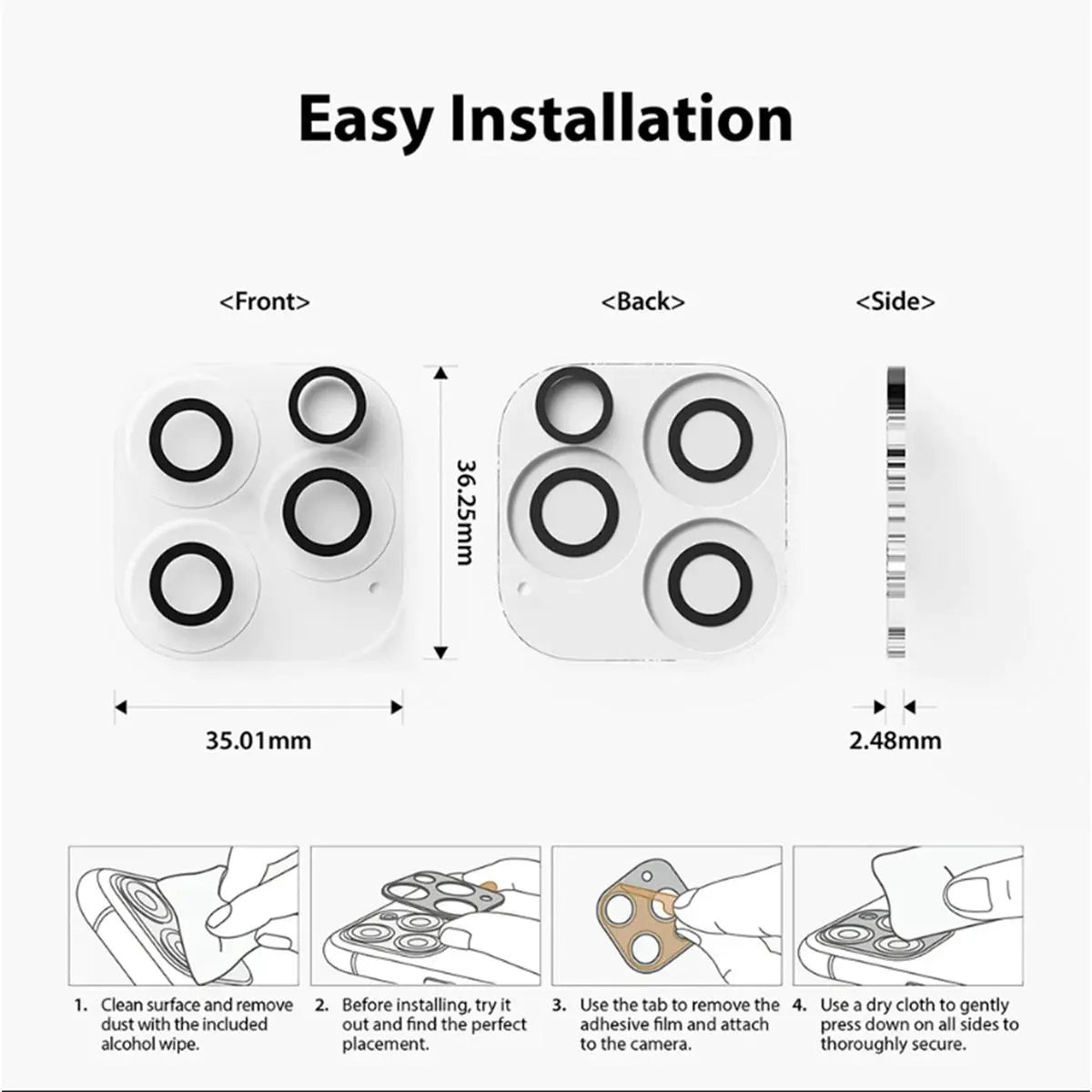 Easy Installation

<Front>

<Back>

<Side>

36.25mm

35.01mm

2.48mm

1. Clean surface and remove dust with the included alcohol wipe.

2. Before installing, try it out and find the perfect placement.

3. Use the tab to remove the adhesive film and attach to the camera.

4. Use a dry cloth to gently press down on all sides to thoroughly secure.