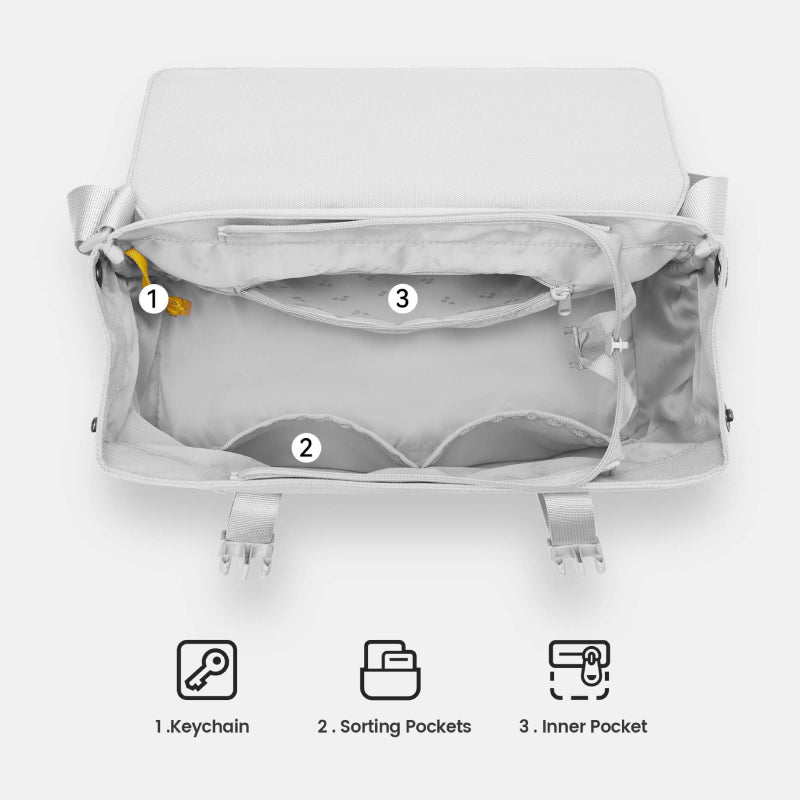 1

3

2

1.Keychain

2 . Sorting Pockets

3 . Inner Pocket