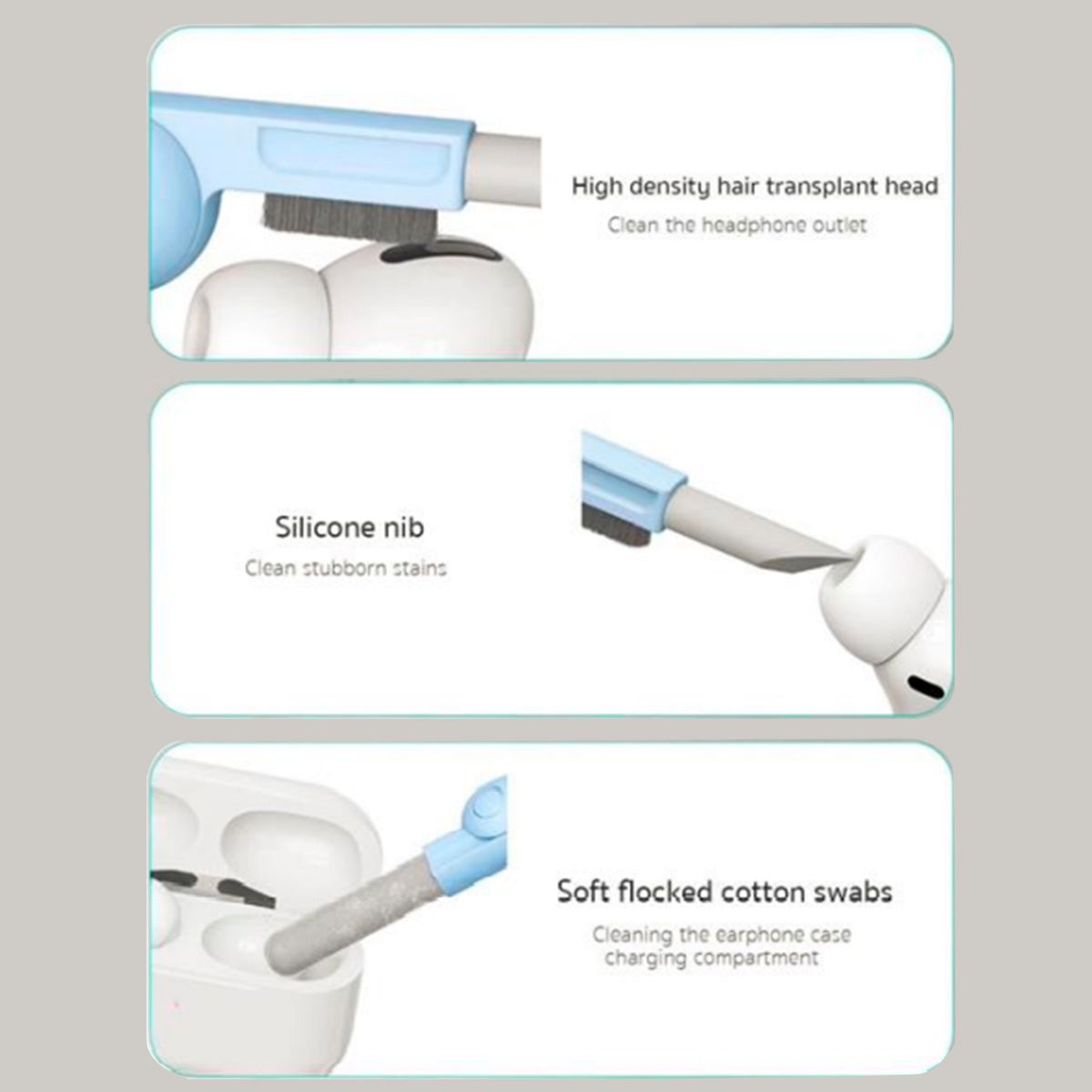 High density hair transplant head
Clean the headphone outlet

Silicone nib
Clean stubborn stains

Soft flocked cotton swabs
Cleaning the earphone case charging compartment