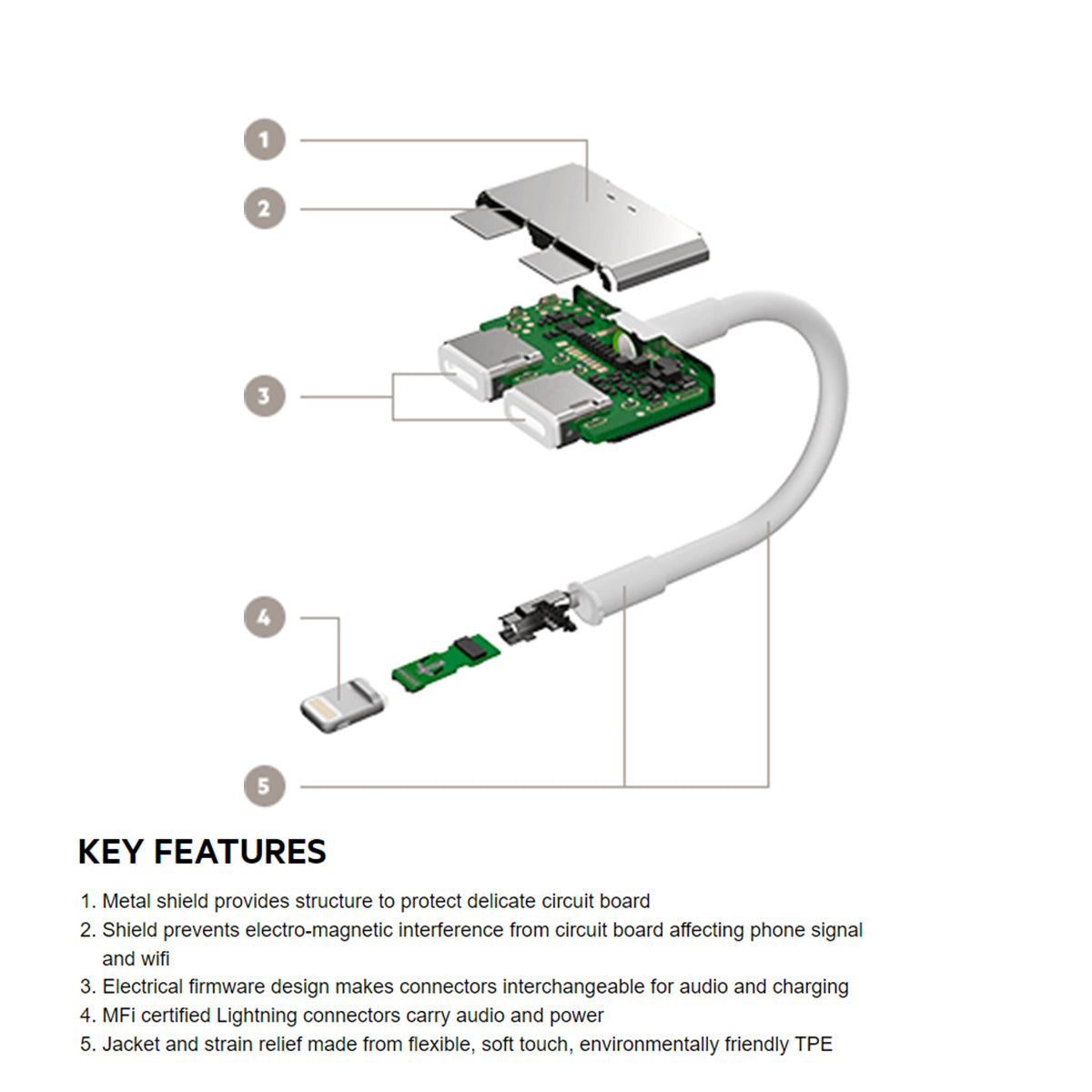 1

2

3

4

5

KEY FEATURES

1. Metal shield provides structure to protect delicate circuit board
2. Shield prevents electro-magnetic interference from circuit board affecting phone signal and wifi
3. Electrical firmware design makes connectors interchangeable for audio and charging
4. MFi certified Lightning connectors carry audio and power
5. Jacket and strain relief made from flexible, soft touch, environmentally friendly TPE