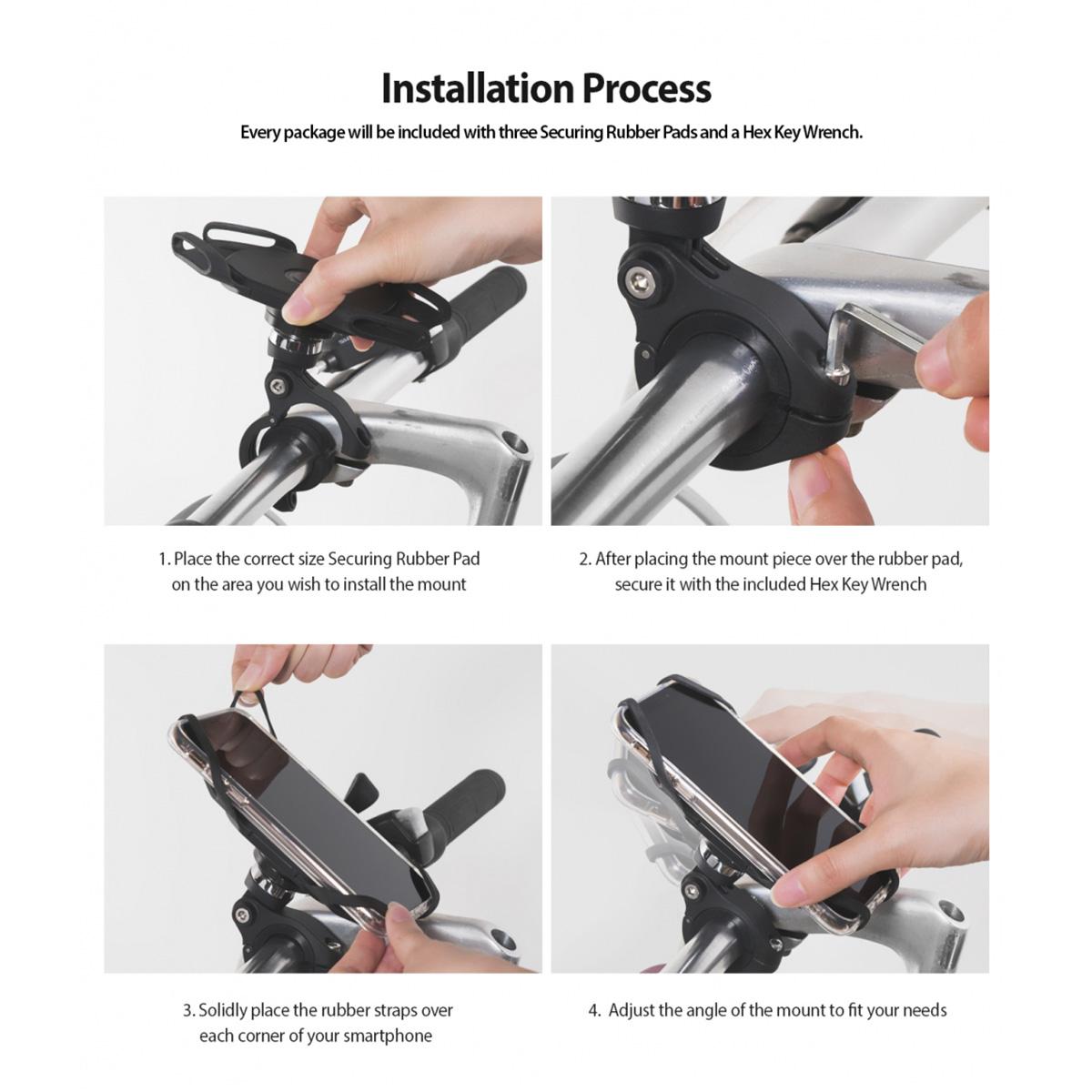 Installation Process

Every package will be included with three Securing Rubber Pads and a Hex Key Wrench.

1. Place the correct size Securing Rubber Pad on the area you wish to install the mount

2. After placing the mount piece over the rubber pad, secure it with the included Hex Key Wrench

3. Solidly place the rubber straps over each corner of your smartphone

4. Adjust the angle of the mount to fit your needs