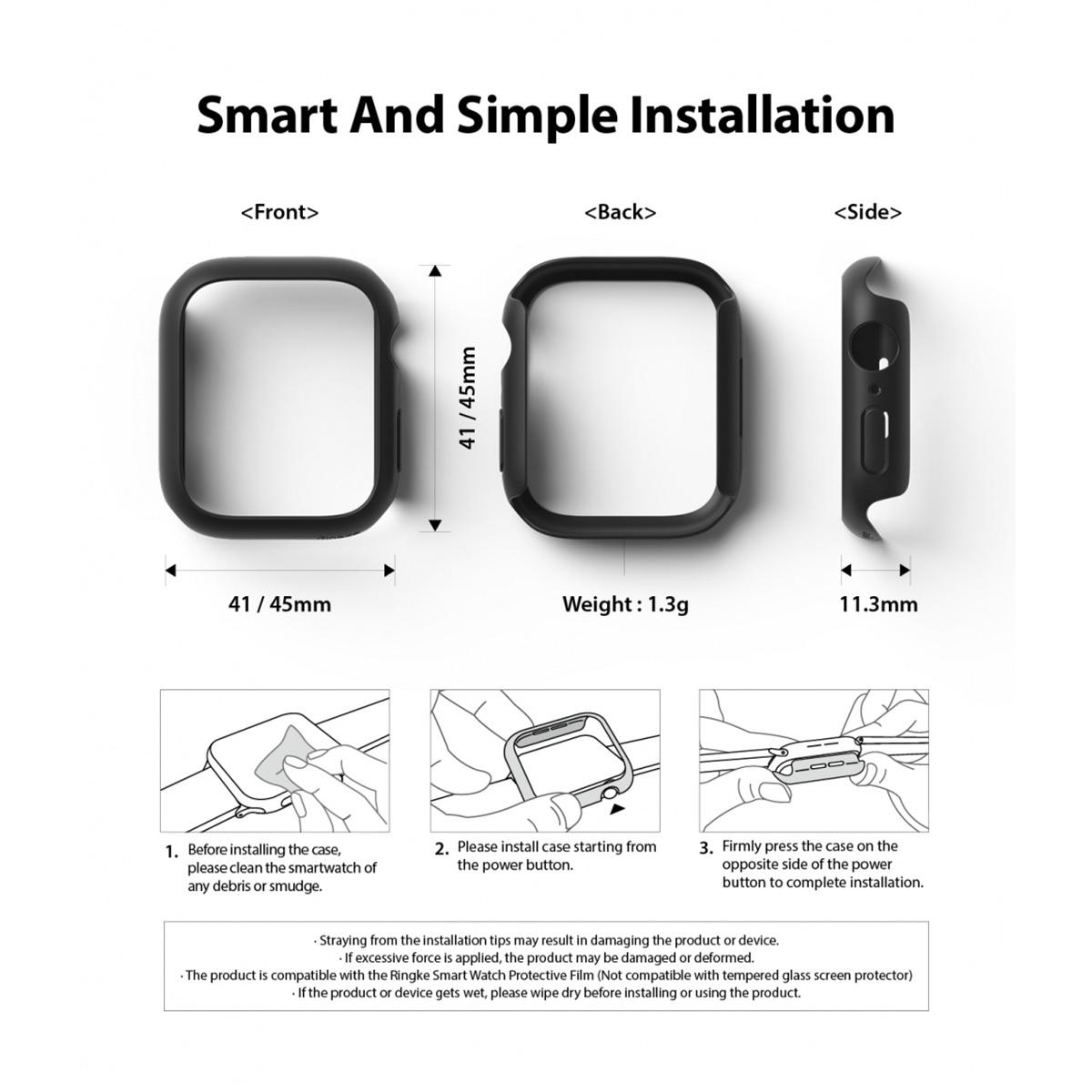 Smart And Simple Installation

<Front>

<Back>

<Side>

41 / 45mm

41 / 45mm

Weight : 1.3g

11.3mm

1. Before installing the case, please clean the smartwatch of any debris or smudge.

2. Please install case starting from the power button.

3. Firmly press the case on the opposite side of the power button to complete installation.

· Straying from the installation tips may result in damaging the product or device.
· If excessive force is applied, the product may be damaged or deformed.
· The product is compatible with the Ringke Smart Watch Protective Film (Not compatible with tempered glass screen protector)
· If the product or device gets wet, please wipe dry before installing or using the product.